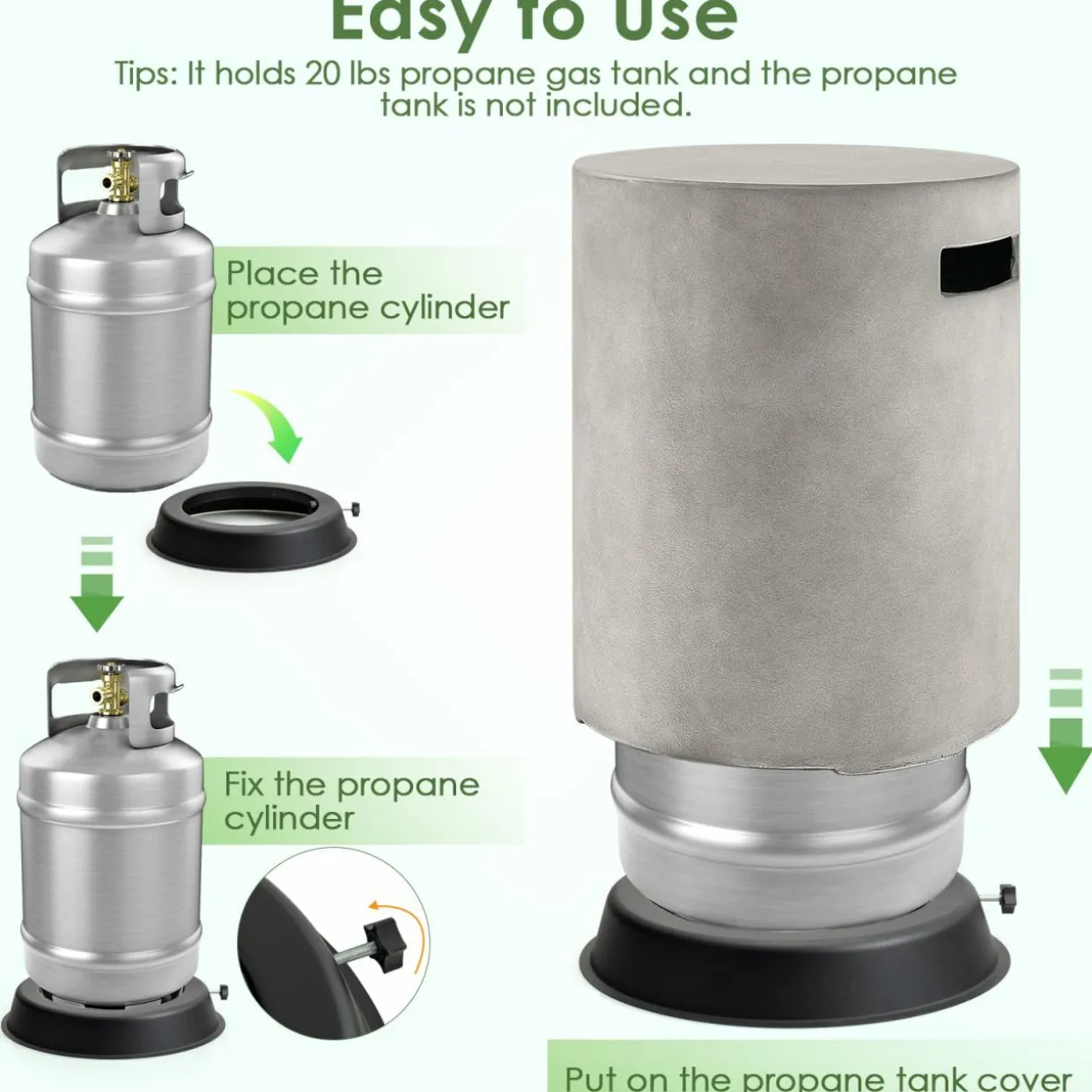 Easy to Use

Tips: It holds 20 lbs propane gas tank and the propane tank is not included.

Place the propane cylinder

Fix the propane cylinder

Put on the propane tank cover