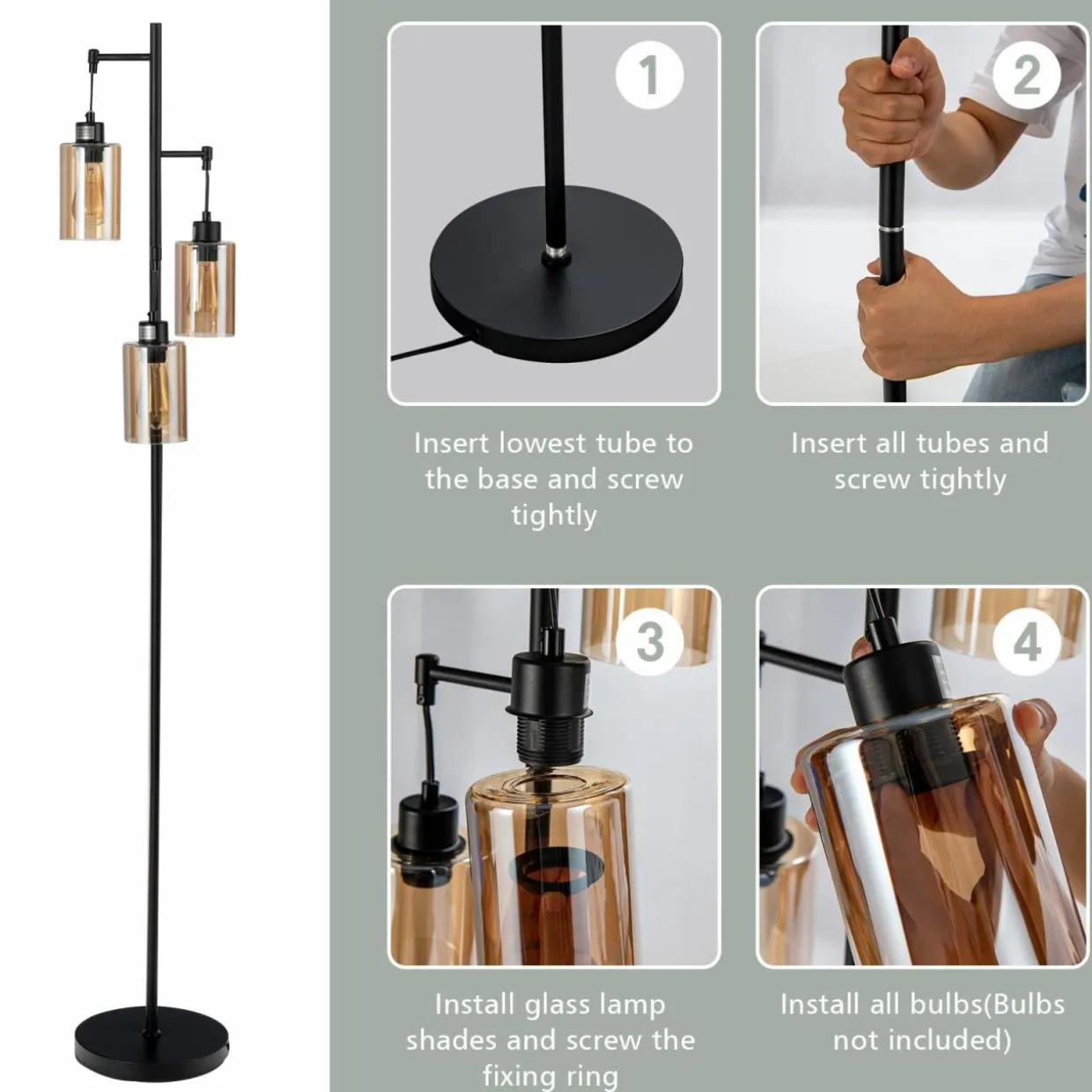 1

Insert lowest tube to the base and screw tightly

2

Insert all tubes and screw tightly

3

Install glass lamp shades and screw the fixing ring

4

Install all bulbs(Bulbs not included)