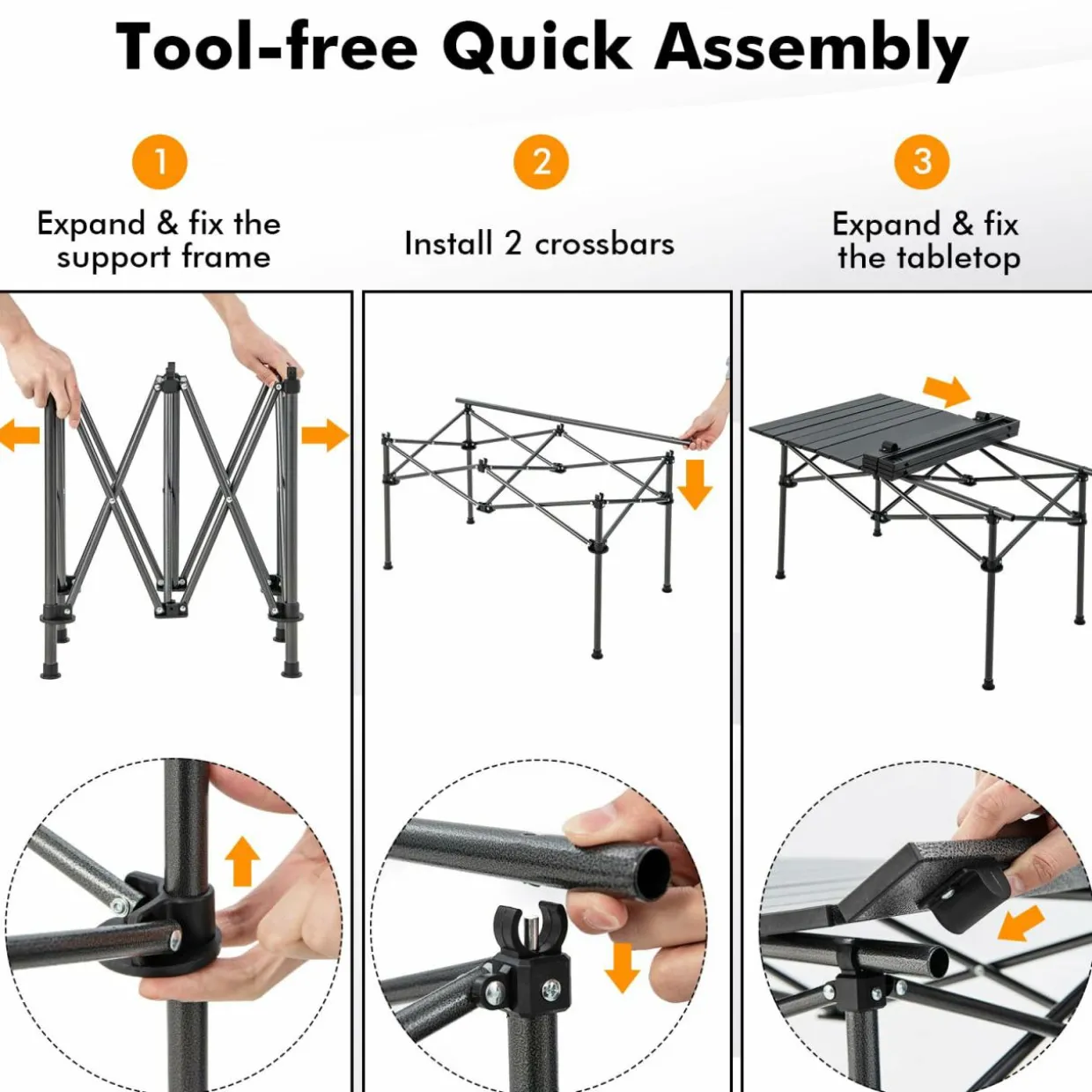 Tool-free Quick Assembly

1
Expand & fix the support frame

2
Install 2 crossbars

3
Expand & fix the tabletop