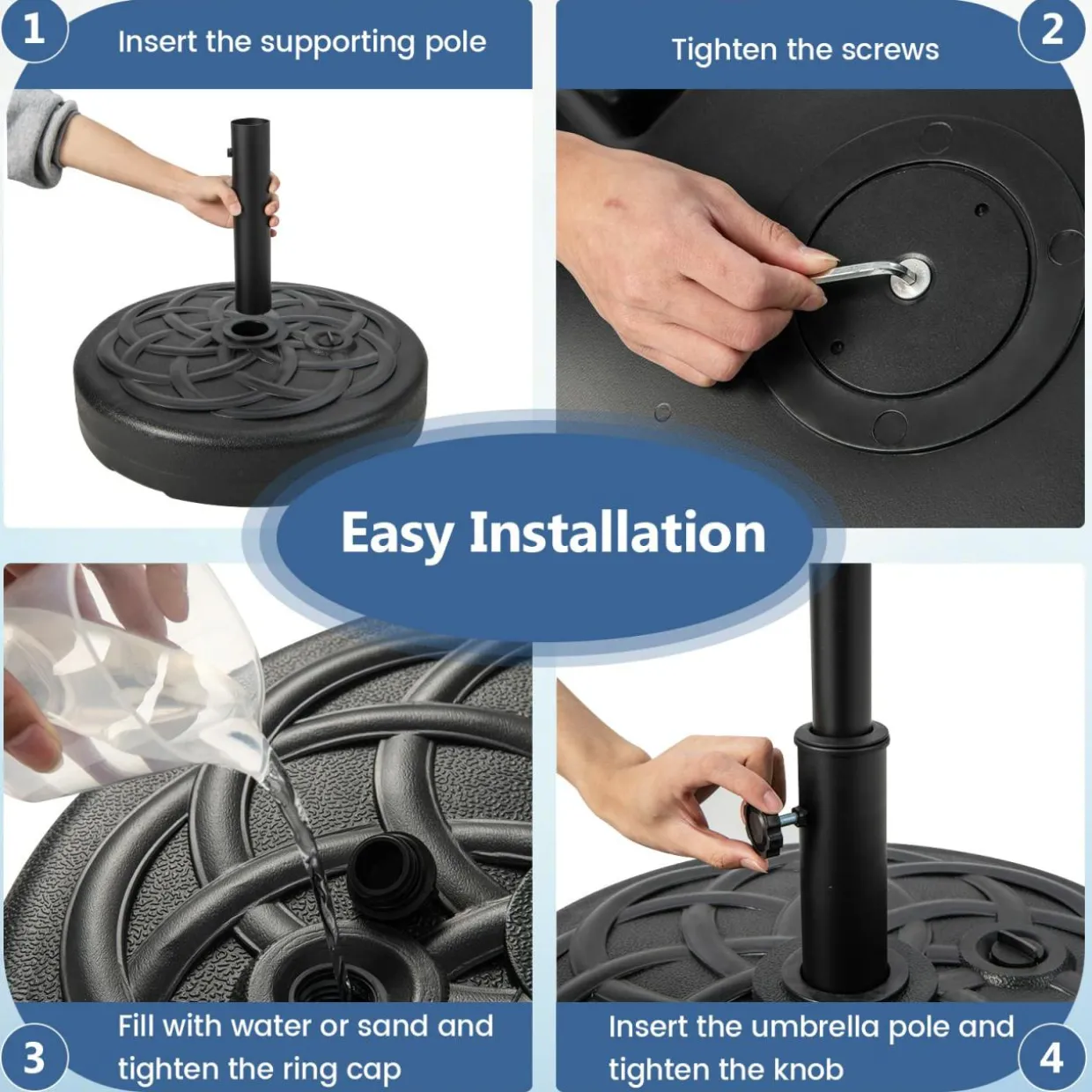 1
Insert the supporting pole

Tighten the screws
2

Easy Installation

3
Fill with water or sand and tighten the ring cap

Insert the umbrella pole and tighten the knob
4