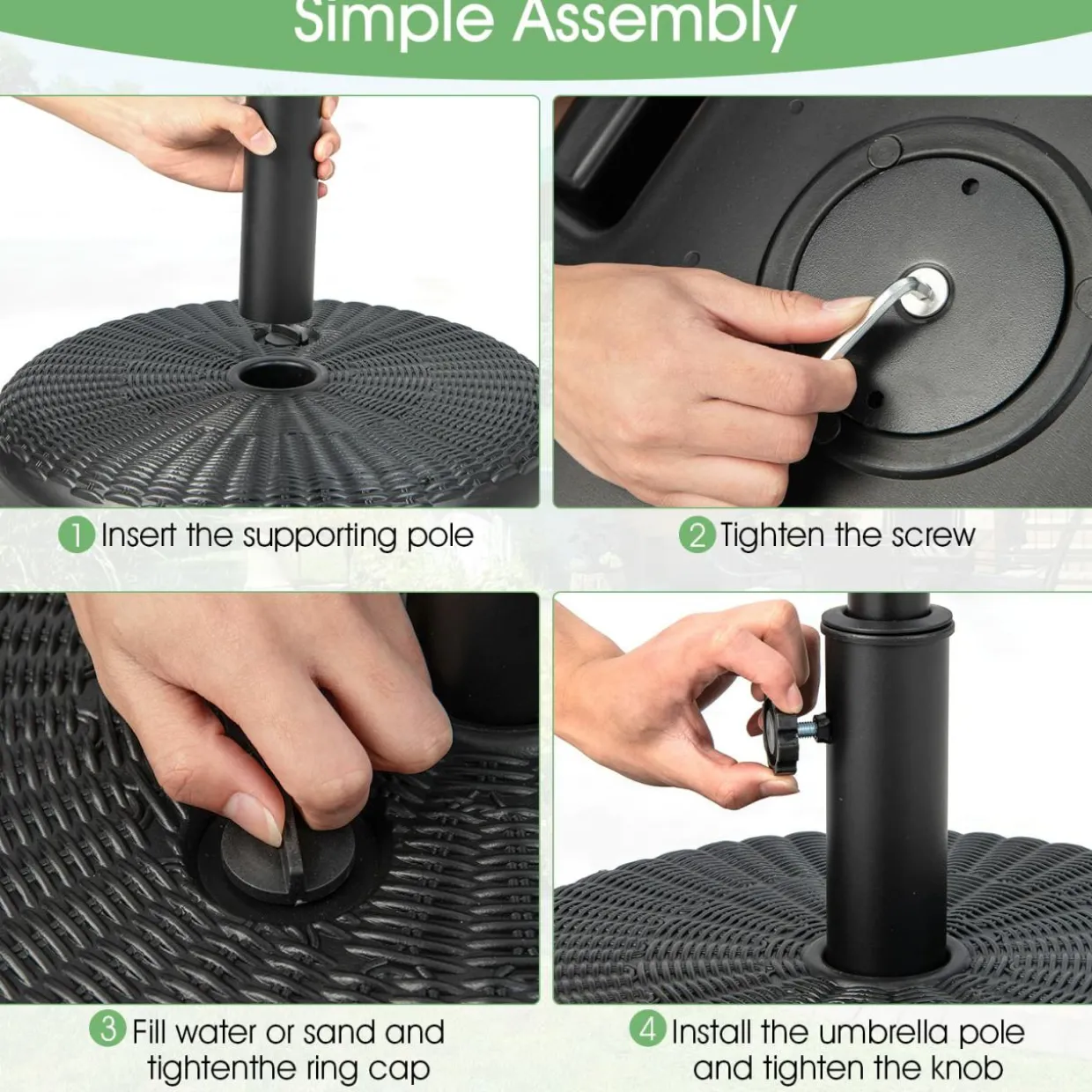 Simple Assembly

1 Insert the supporting pole

2 Tighten the screw

3 Fill water or sand and tightenthe ring cap

4 Install the umbrella pole and tighten the knob