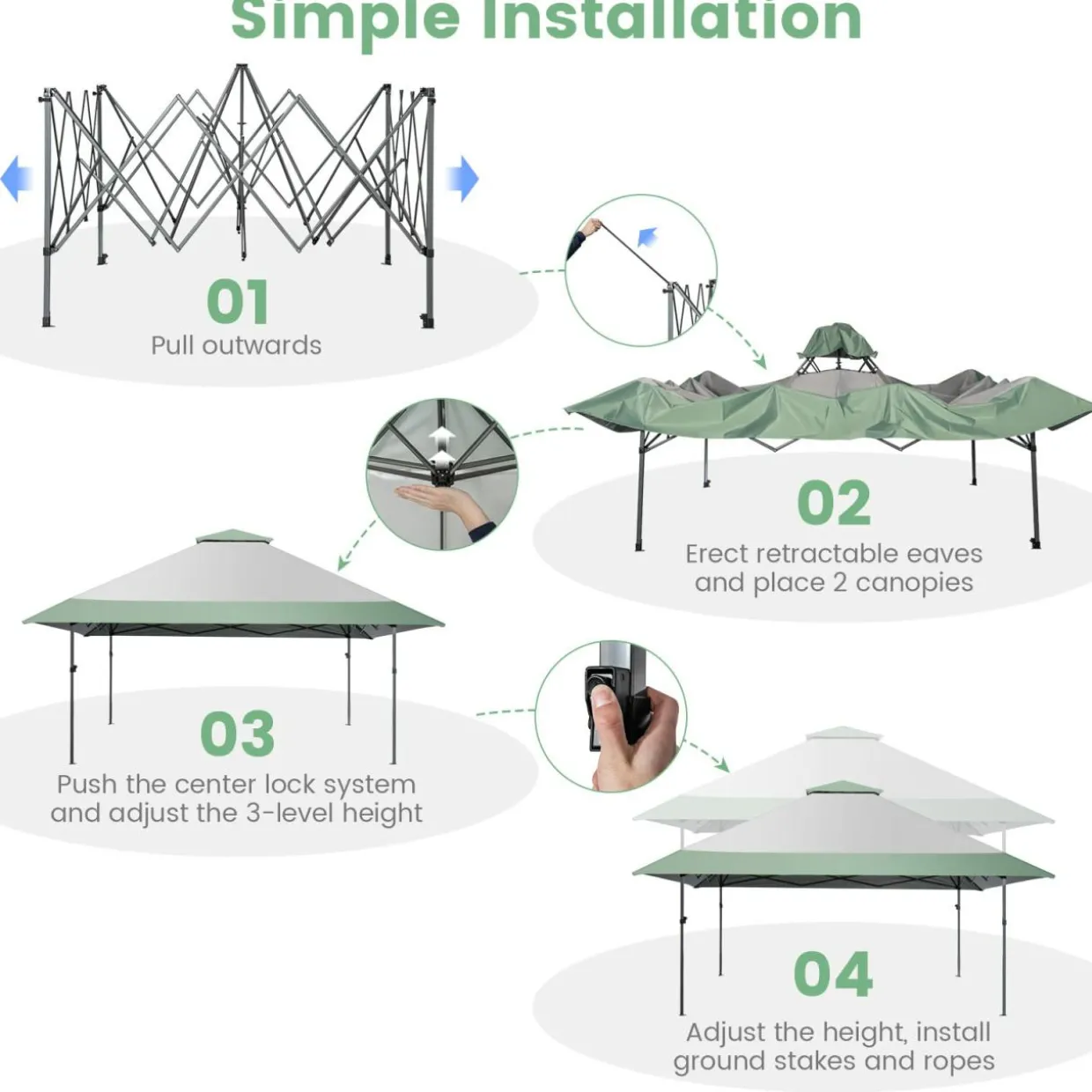 Simple Installation

01
Pull outwards

02
Erect retractable eaves and place 2 canopies

03
Push the center lock system and adjust the 3-level height

04
Adjust the height, install ground stakes and ropes