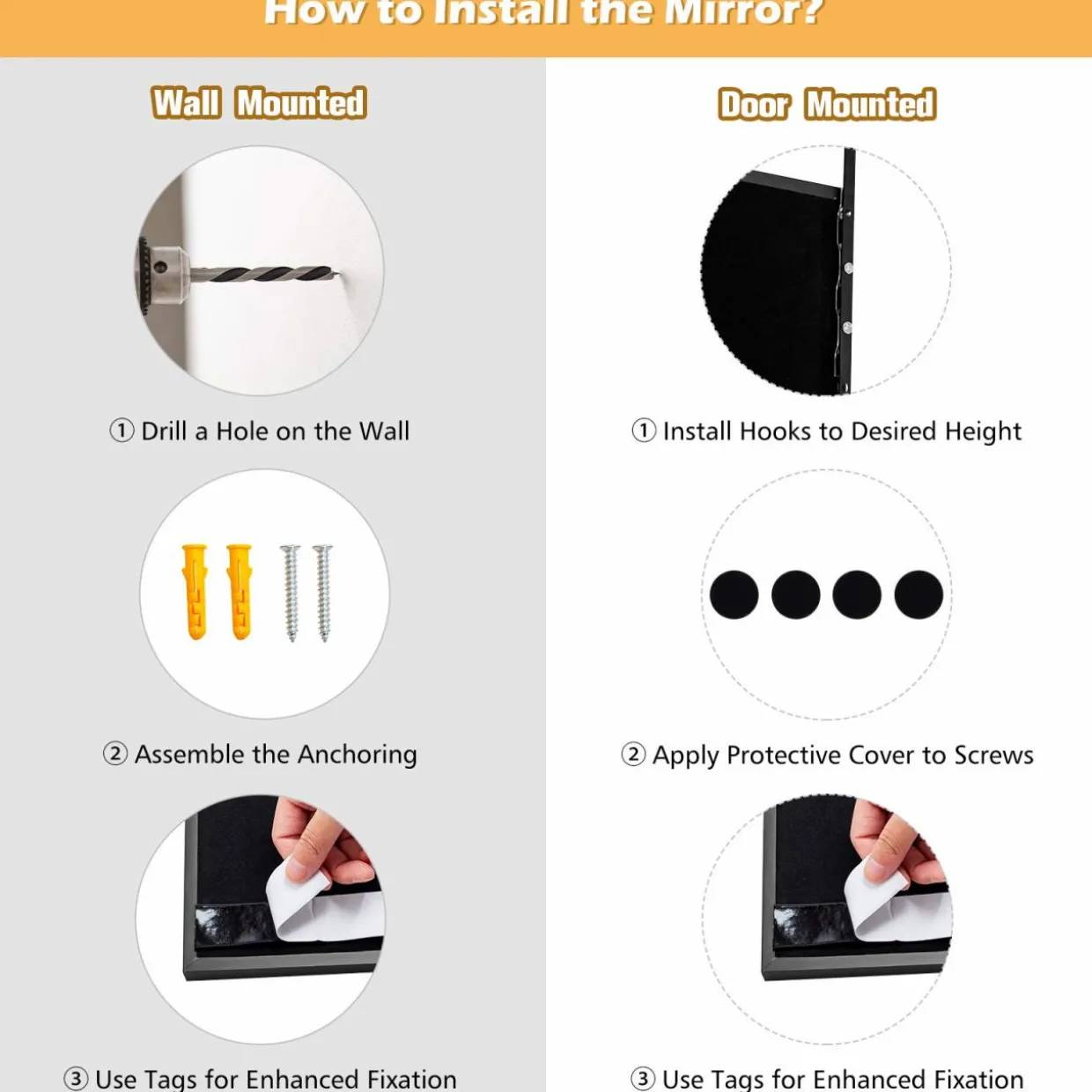 How to Install the Mirror?

Wall Mounted

① Drill a Hole on the Wall

② Assemble the Anchoring

③ Use Tags for Enhanced Fixation

Door Mounted

① Install Hooks to Desired Height

② Apply Protective Cover to Screws

③ Use Tags for Enhanced Fixation