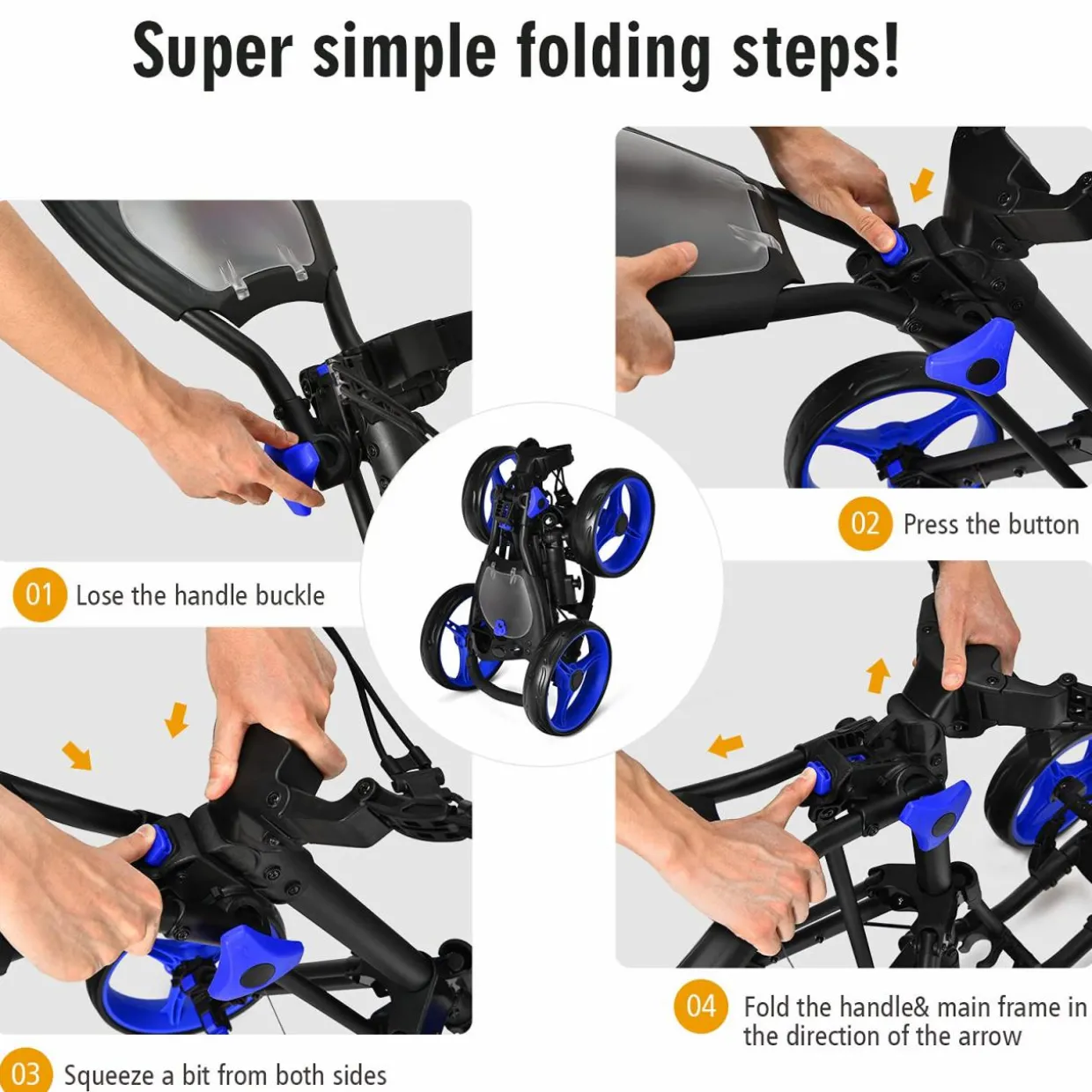 Super simple folding steps!

01 Lose the handle buckle

02 Press the button

03 Squeeze a bit from both sides

04 Fold the handle& main frame in the direction of the arrow