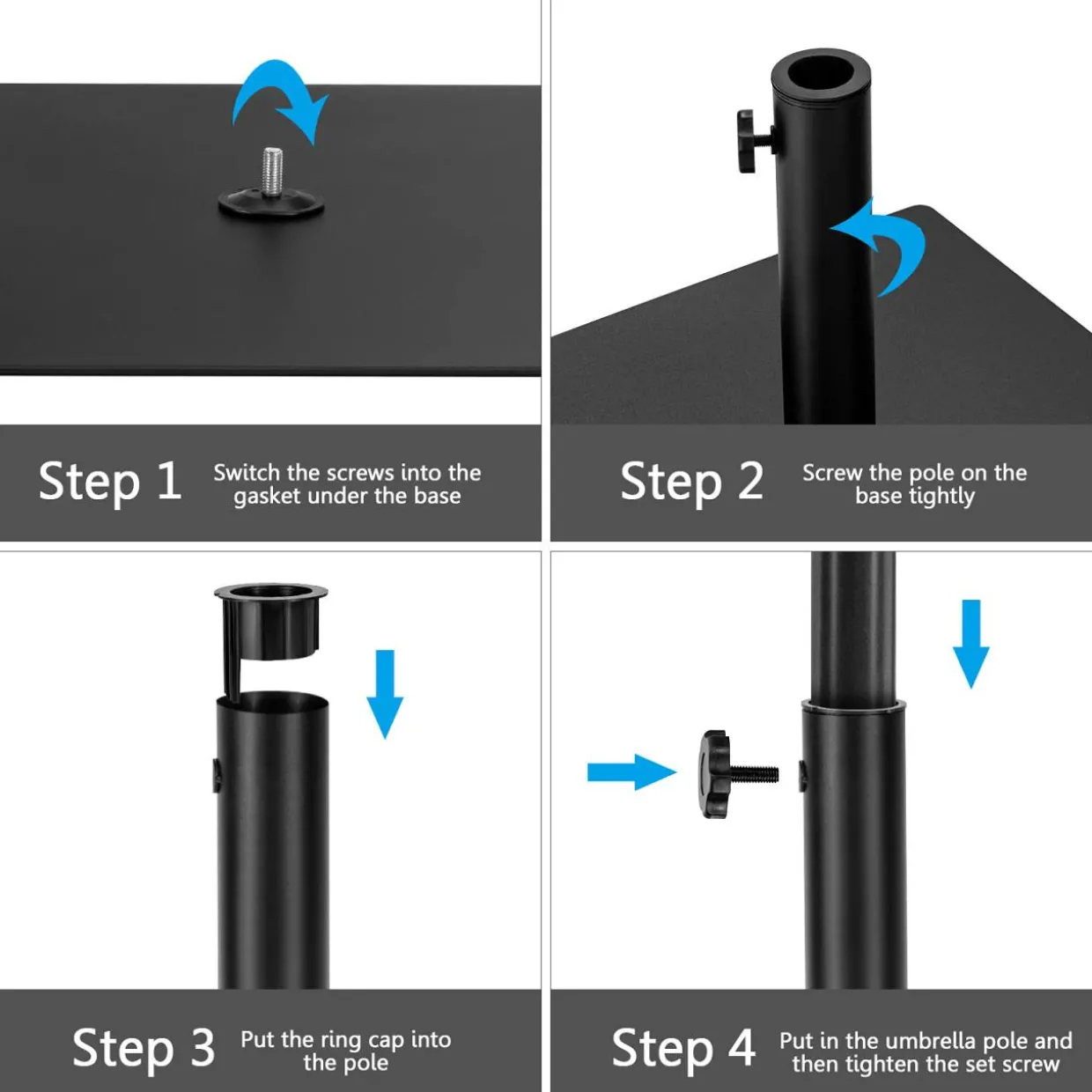 Step 1 Switch the screws into the gasket under the base

Step 2 Screw the pole on the base tightly

Step 3 Put the ring cap into the pole

Step 4 Put in the umbrella pole and then tighten the set screw