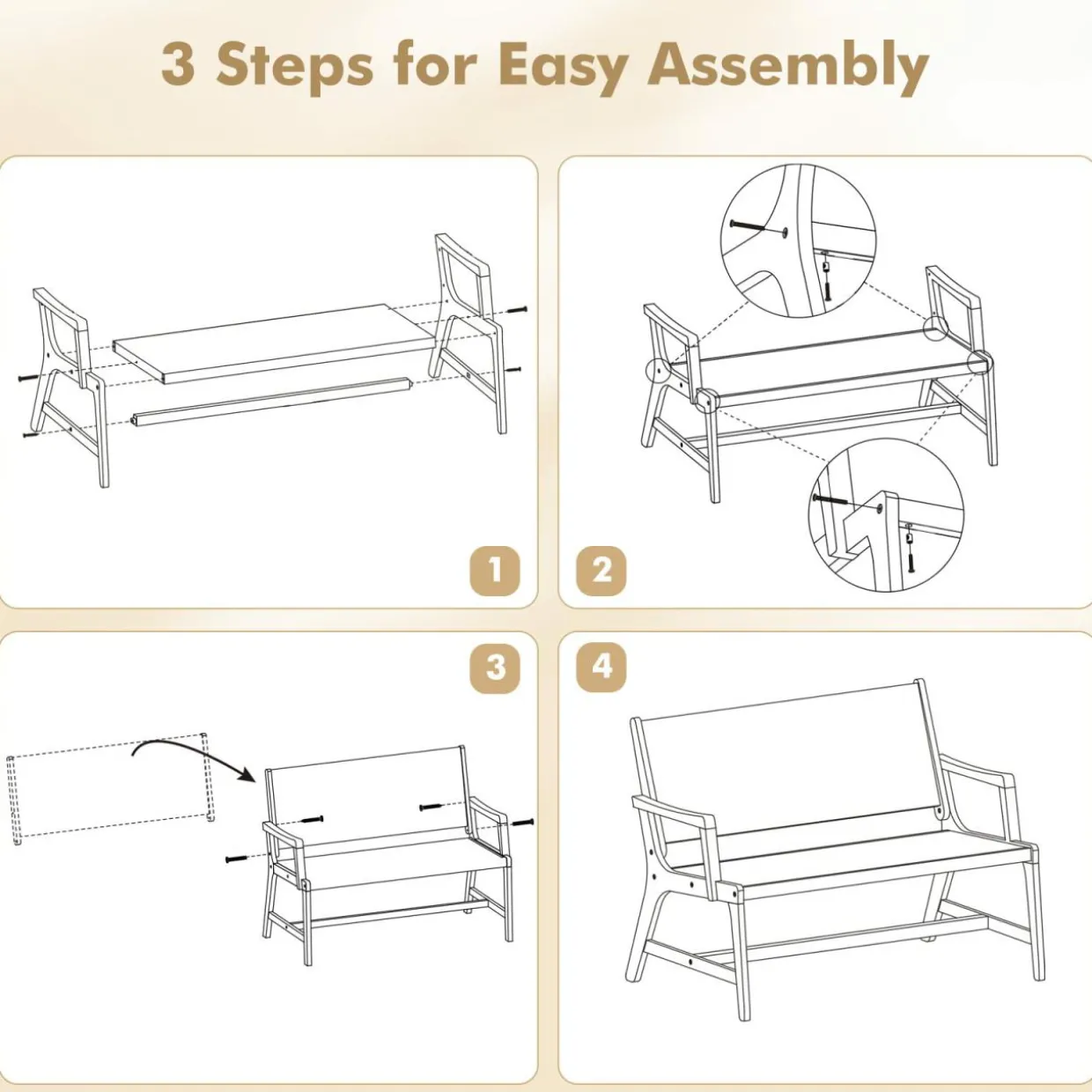 3 Steps for Easy Assembly

1

2

3

4