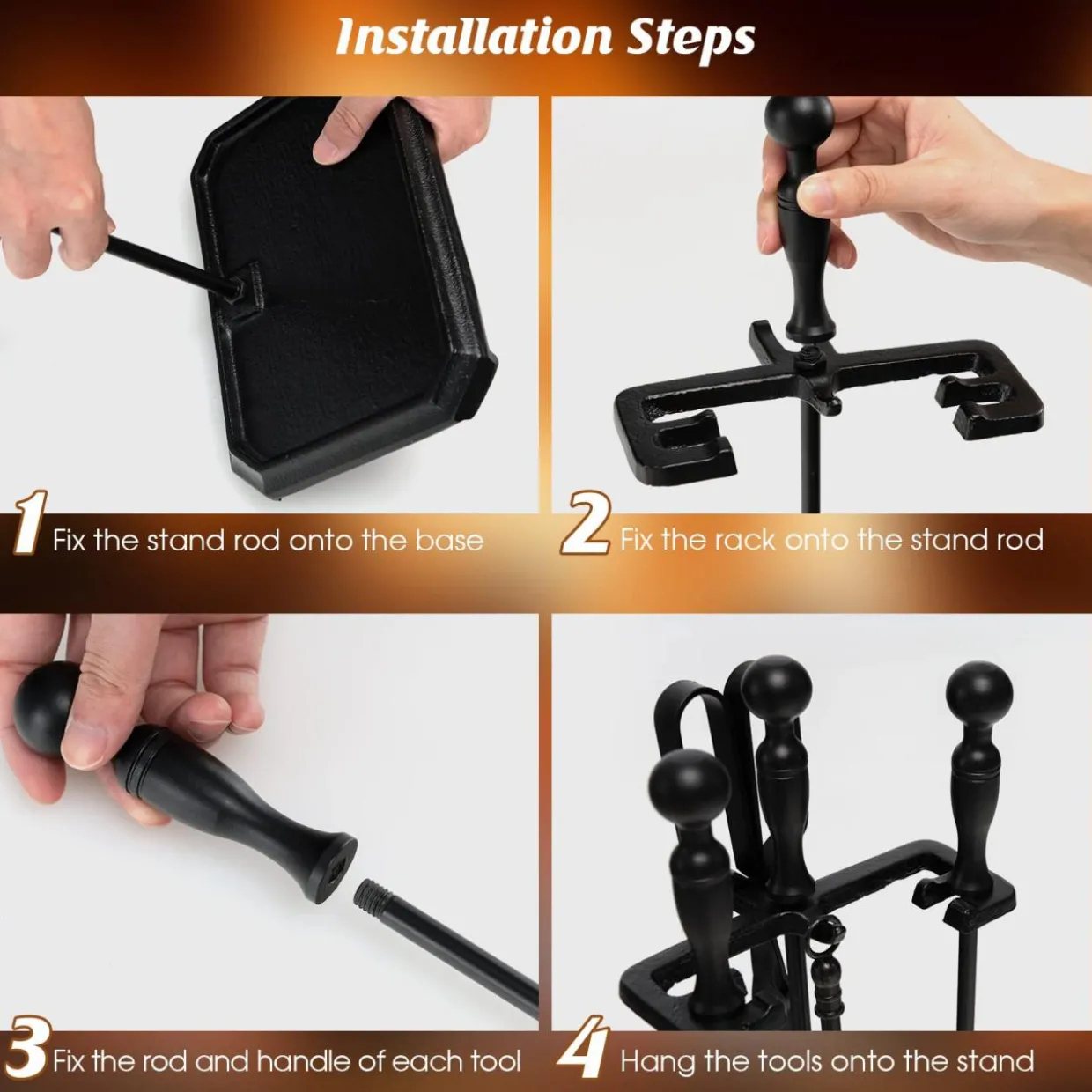 Installation Steps

1 Fix the stand rod onto the base

2 Fix the rack onto the stand rod

3 Fix the rod and handle of each tool

4 Hang the tools onto the stand